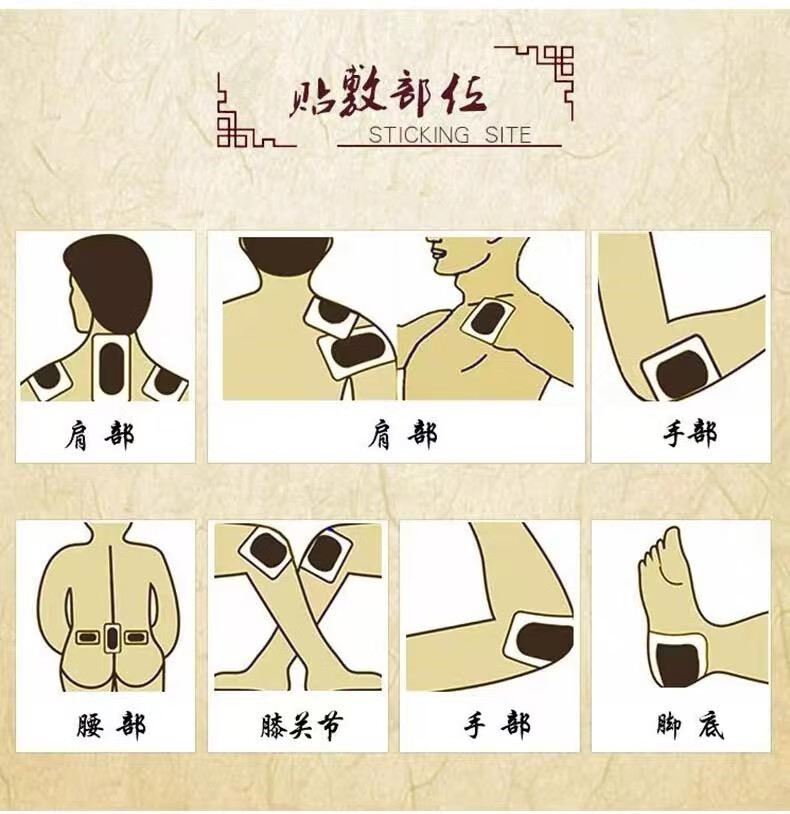 贴敷部位
STICKING SITE

肩部

肩部

手部

腰部

膝关节

手部

脚底