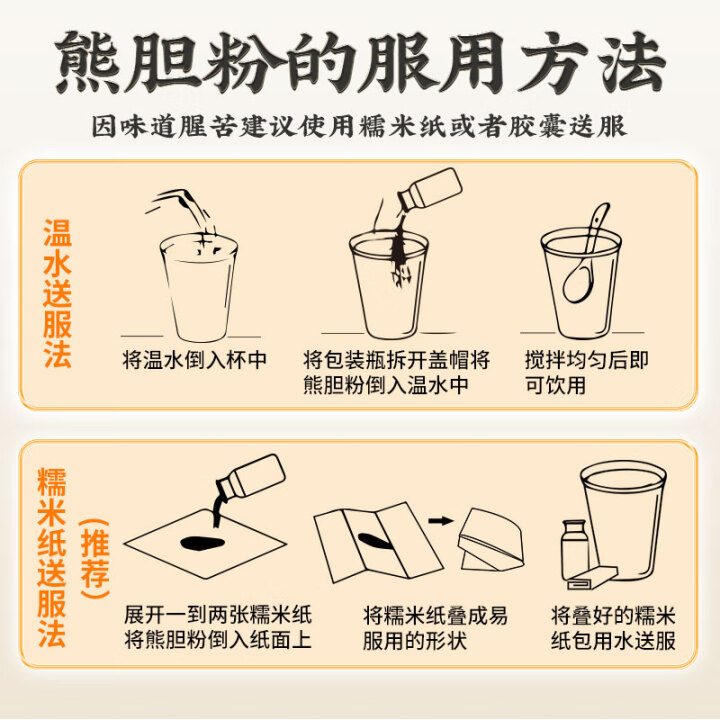 熊胆粉的服用方法

因味道腥苦建议使用糯米纸或者胶囊送服

温水送服法

将温水倒入杯中

将包装瓶拆开盖帽将熊胆粉倒入温水中

搅拌均匀后即可饮用

糯米纸送服法（推荐）

展开一到两张糯米纸将熊胆粉倒入纸面上

将糯米纸叠成易服用的形状

将叠好的糯米纸包用水送服